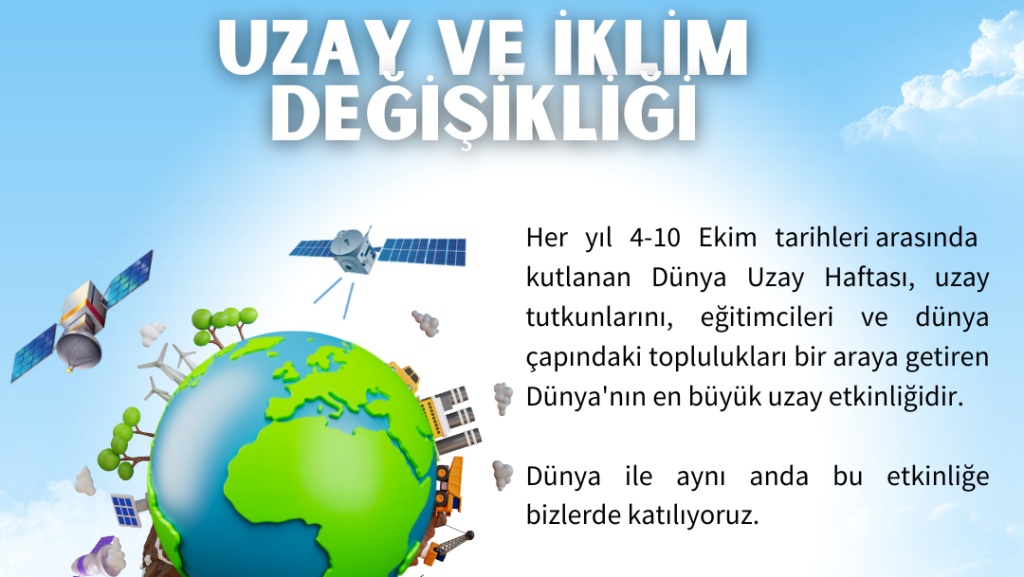 UZAY VE İKLİM DEĞİŞİKLİĞİ

Her yıl 4-10 Ekim tarihleri arasında kutlanan Dünya Uzay Haftası, uzay tutkunlarını, eğitimcileri ve dünya çapındaki toplulukları bir araya getiren Dünya'nın en büyük uzay etkinliğidir.

Dünya ile aynı anda bu etkinliğe bizlerde katılıyoruz.