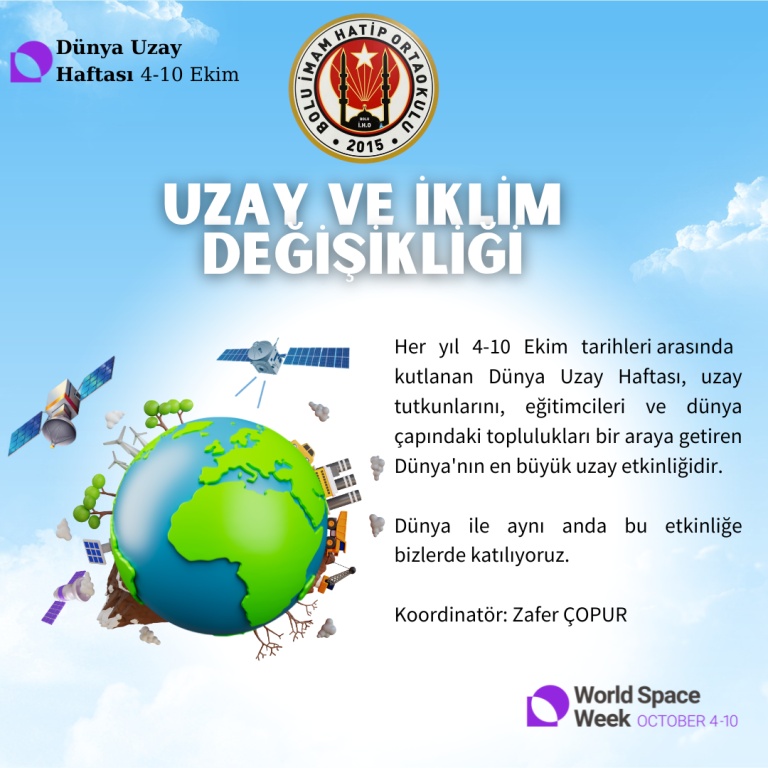 Dünya Uzay Haftası 4-10 Ekim

BOLU İMAM HATİP ORTAOKULU
BOLU İ.H.O
2015

UZAY VE İKLİM DEĞİŞİKLİĞİ

Her yıl 4-10 Ekim tarihleri arasında kutlanan Dünya Uzay Haftası, uzay tutkunlarını, eğitimcileri ve dünya çapındaki toplulukları bir araya getiren Dünya'nın en büyük uzay etkinliğidir.

Dünya ile aynı anda bu etkinliğe bizlerde katılıyoruz.

Koordinatör: Zafer ÇOPUR

World Space Week OCTOBER 4-10